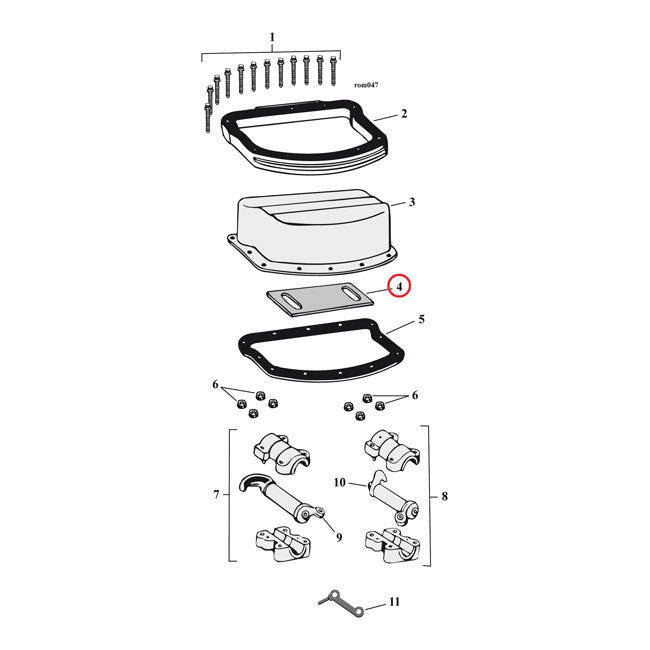 1
rom047
2
3
4
5
6
6
7
10
8
9
11